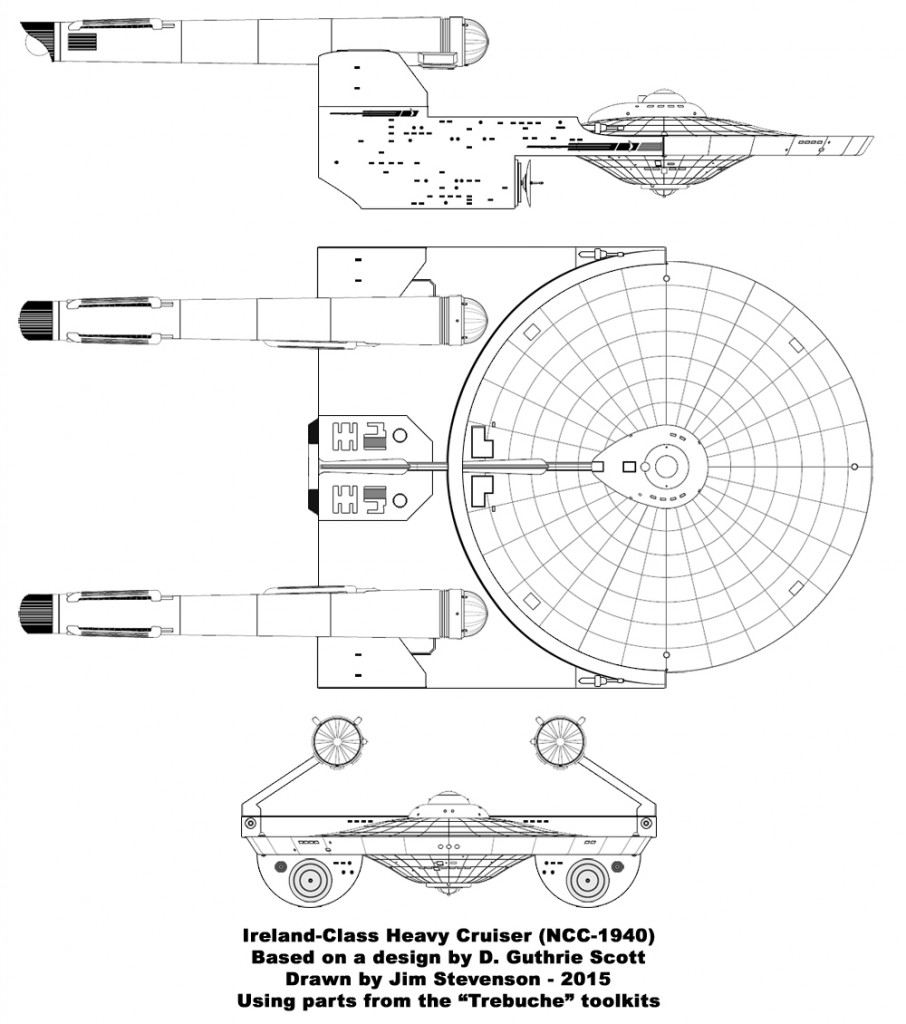 Ireland-Class Heavy Cruiser (NCC-1940)
Based on a design by D. Guthrie Scott
Drawn by Jim Stevenson - 2015
Using parts from the "Trebuche" toolkits